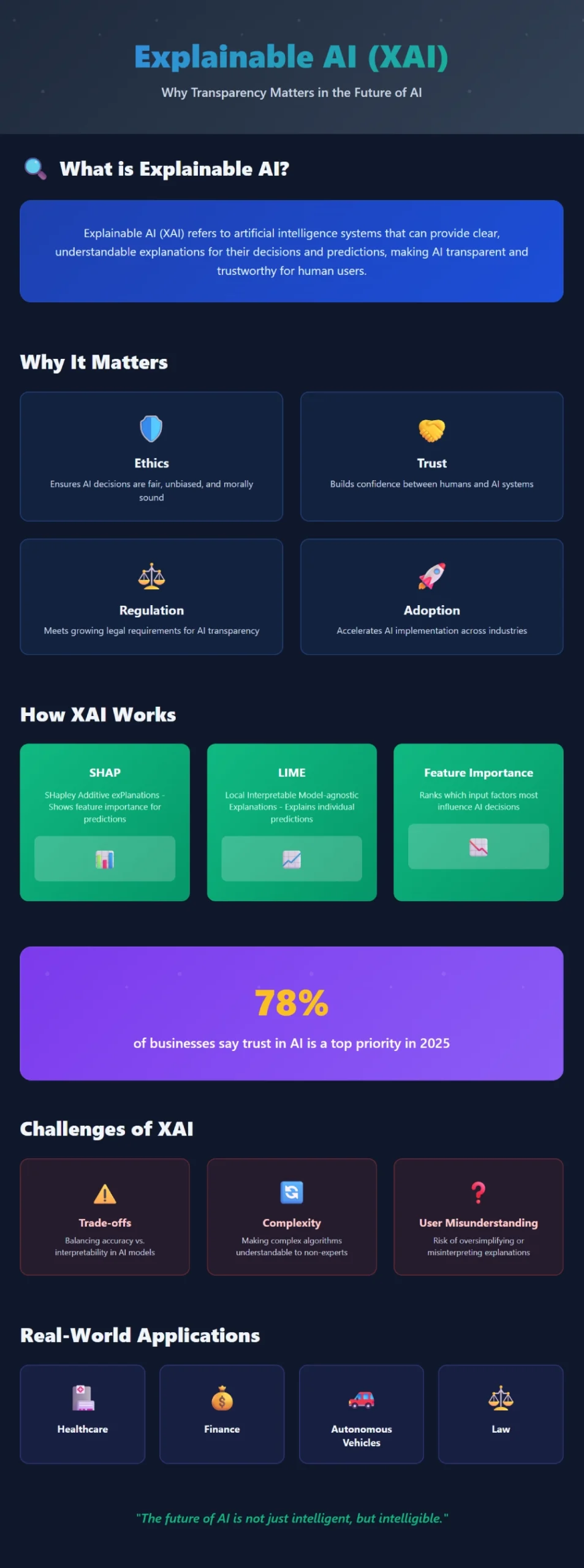 Explainable AI (XAI)

Why Transparency Matters in the Future of AI

What is Explainable AI?

Explainable AI (XAI) refers to artificial intelligence systems that can provide clear, understandable explanations for their decisions and predictions, making AI transparent and trustworthy for human users.

Why It Matters

Ethics
Ensures AI decisions are fair, unbiased, and morally sound

Trust
Builds confidence between humans and AI systems

Regulation
Meets growing legal requirements for AI transparency

Adoption
Accelerates AI implementation across industries

How XAI Works

SHAP
SHapley Additive exPlanations - Shows feature importance for predictions

LIME
Local Interpretable Model-agnostic Explanations - Explains individual predictions

Feature Importance
Ranks which input factors most influence AI decisions

78%
of businesses say trust in AI is a top priority in 2025

Challenges of XAI

Trade-offs
Balancing accuracy vs. interpretability in AI models

Complexity
Making complex algorithms understandable to non-experts

User Misunderstanding
Risk of oversimplifying or misinterpreting explanations

Real-World Applications

Healthcare

Finance

Autonomous Vehicles

Law

"The future of AI is not just intelligent, but intelligible."