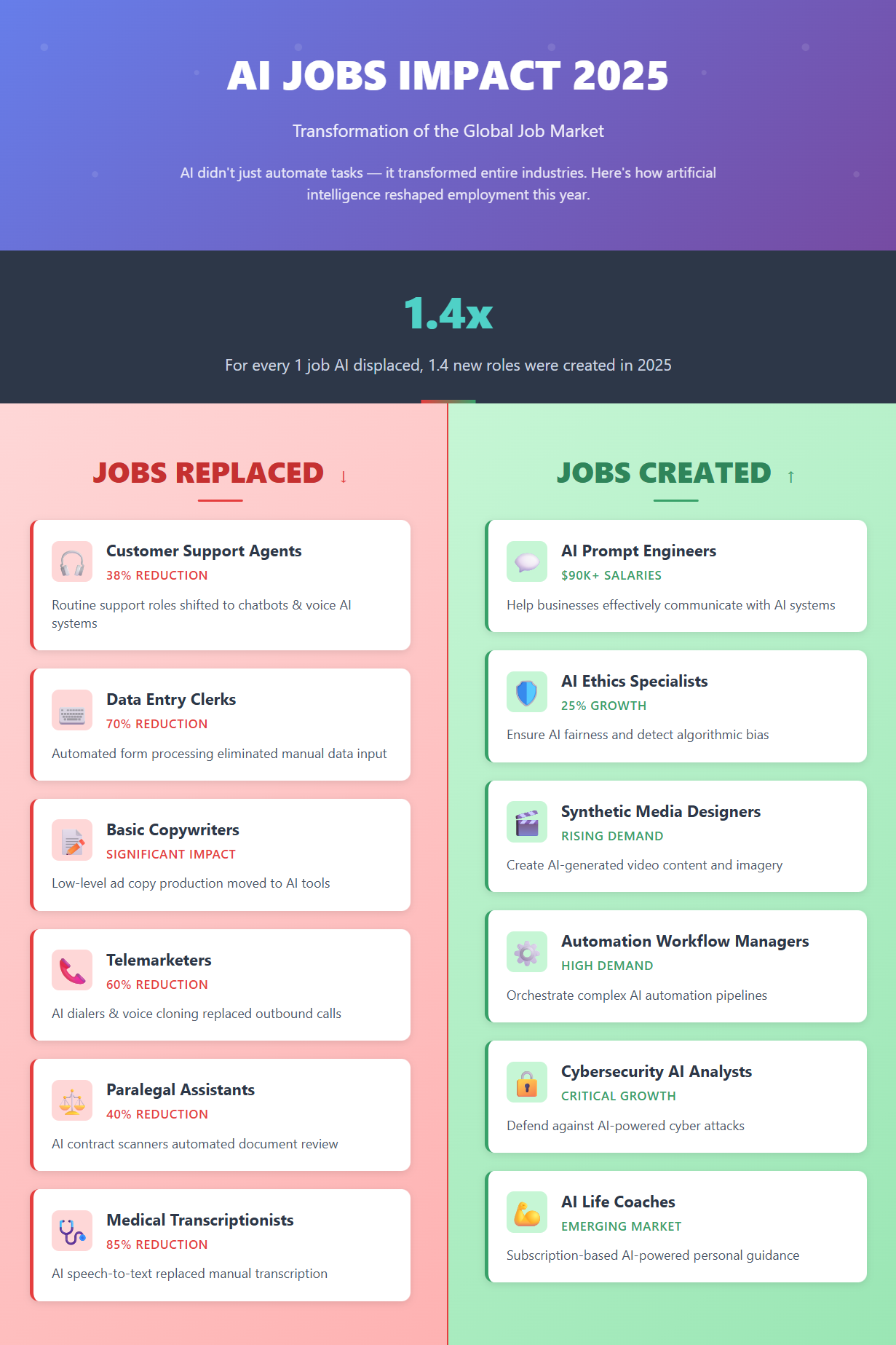 AI JOBS IMPACT 2025

Transformation of the Global Job Market

AI didn't just automate tasks — it transformed entire industries. Here's how artificial intelligence reshaped employment this year.

1.4x

For every 1 job AI displaced, 1.4 new roles were created in 2025

JOBS REPLACED ↓

Customer Support Agents
38% REDUCTION
Routine support roles shifted to chatbots & voice AI systems

Data Entry Clerks
70% REDUCTION
Automated form processing eliminated manual data input

Basic Copywriters
SIGNIFICANT IMPACT
Low-level ad copy production moved to AI tools

Telemarketers
60% REDUCTION
AI dialers & voice cloning replaced outbound calls

Paralegal Assistants
40% REDUCTION
AI contract scanners automated document review

Medical Transcriptionists
85% REDUCTION
AI speech-to-text replaced manual transcription

JOBS CREATED ↑

AI Prompt Engineers
$90K+ SALARIES
Help businesses effectively communicate with AI systems

AI Ethics Specialists
25% GROWTH
Ensure AI fairness and detect algorithmic bias

Synthetic Media Designers
RISING DEMAND
Create AI-generated video content and imagery

Automation Workflow Managers
HIGH DEMAND
Orchestrate complex AI automation pipelines

Cybersecurity AI Analysts
CRITICAL GROWTH
Defend against AI-powered cyber attacks

AI Life Coaches
EMERGING MARKET
Subscription-based AI-powered personal guidance